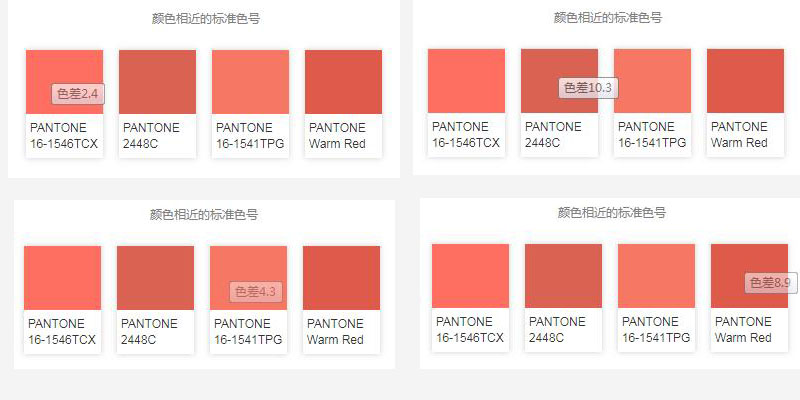 颜色相近的标准色号

色差2.4

PANTONE 16-1546TCX

PANTONE 2448C

PANTONE 16-1541TPG

PANTONE Warm Red

颜色相近的标准色号

色差10.3

PANTONE 16-1546TCX

PANTONE 2448C

PANTONE 16-1541TPG

PANTONE Warm Red

颜色相近的标准色号

色差4.3

PANTONE 16-1546TCX

PANTONE 2448C

PANTONE 16-1541TPG

PANTONE Warm Red

颜色相近的标准色号

色差8.9

PANTONE 16-1546TCX

PANTONE 2448C

PANTONE 16-1541TPG

PANTONE Warm Red